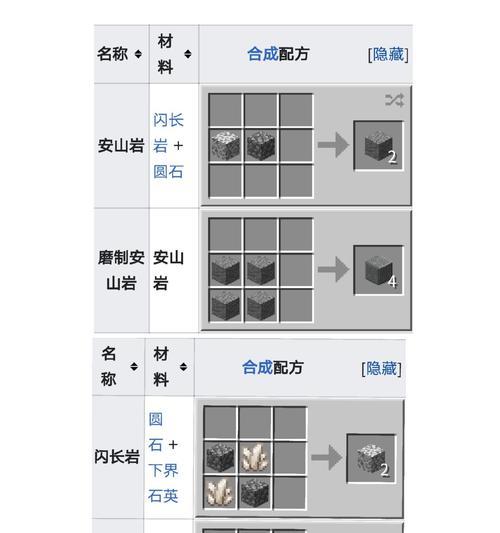 | 名称 | 材料 | 合成配方 [隐藏] |
|---|---|---|
| 安山岩 | 闪长岩 + 圆石 | 2 |
| 磨制安山岩 | 安山岩 | 4 |

| 名称 | 材料 | 合成配方 [隐藏] |
|---|---|---|
| 闪长岩 | 圆石 + 下界石英 | 2 |