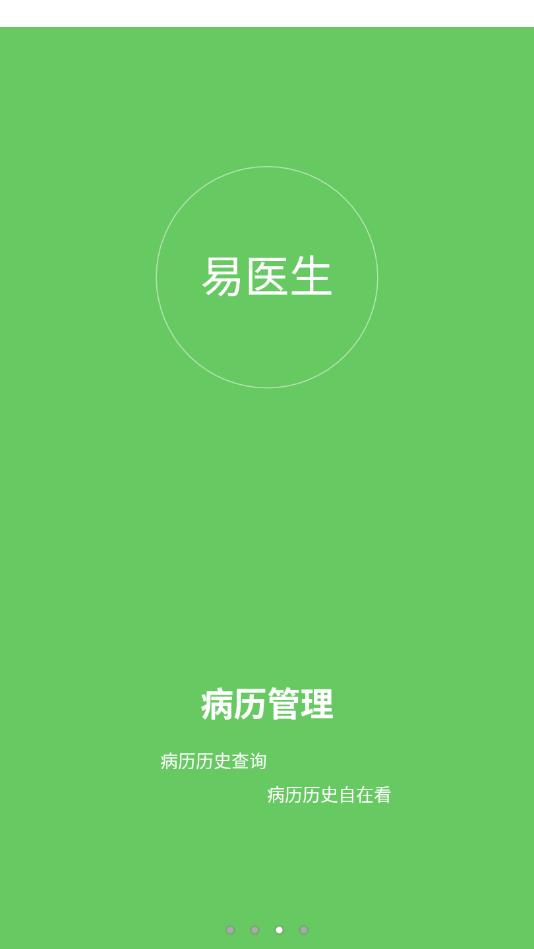 易医生

病历管理

病历历史查询

病历历史自在看