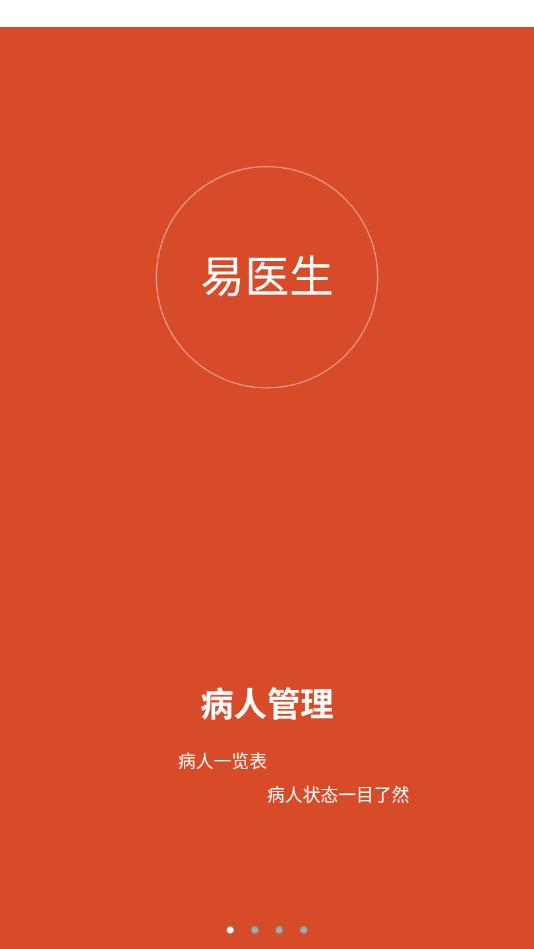 易医生

病人管理

病人一览表

病人状态一目了然